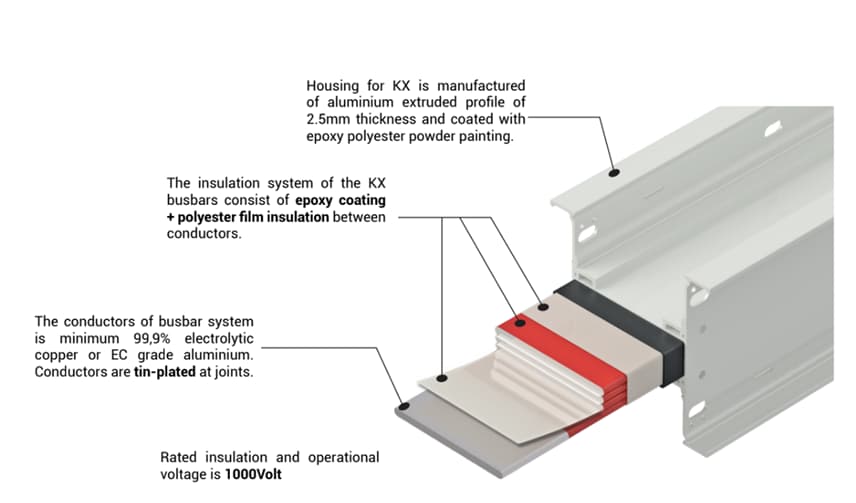 Housing for KX is manufactured of aluminium extruded profile of 2.5mm thickness and coated with epoxy polyester powder painting.

The insulation system of the KX busbars consist of epoxy coating + polyester film insulation between conductors.

The conductors of busbar system is minimum 99,9% electrolytic copper or EC grade aluminium. Conductors are tin-plated at joints.

Rated insulation and operational voltage is 1000Volt